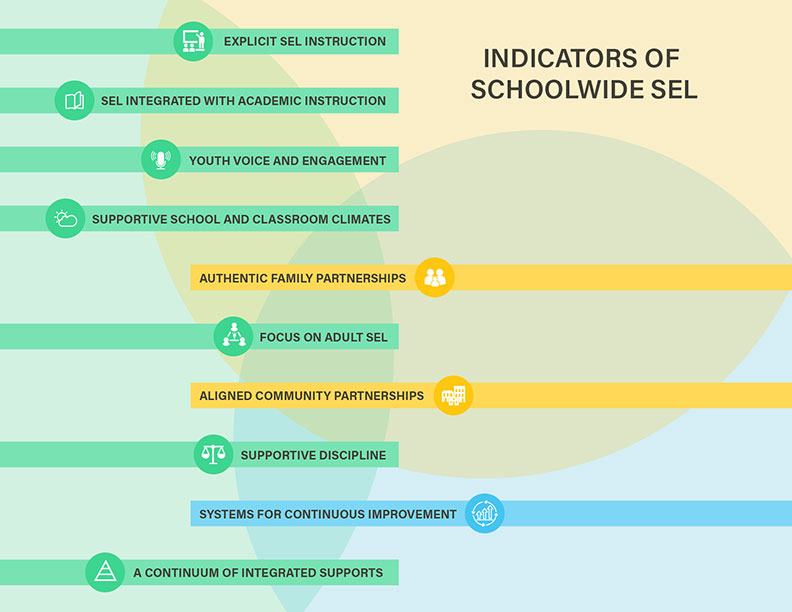 INDICATORS OF SCHOOLWIDE SEL

EXPLICIT SEL INSTRUCTION

SEL INTEGRATED WITH ACADEMIC INSTRUCTION

YOUTH VOICE AND ENGAGEMENT

SUPPORTIVE SCHOOL AND CLASSROOM CLIMATES

AUTHENTIC FAMILY PARTNERSHIPS

FOCUS ON ADULT SEL

ALIGNED COMMUNITY PARTNERSHIPS

SUPPORTIVE DISCIPLINE

SYSTEMS FOR CONTINUOUS IMPROVEMENT

A CONTINUUM OF INTEGRATED SUPPORTS